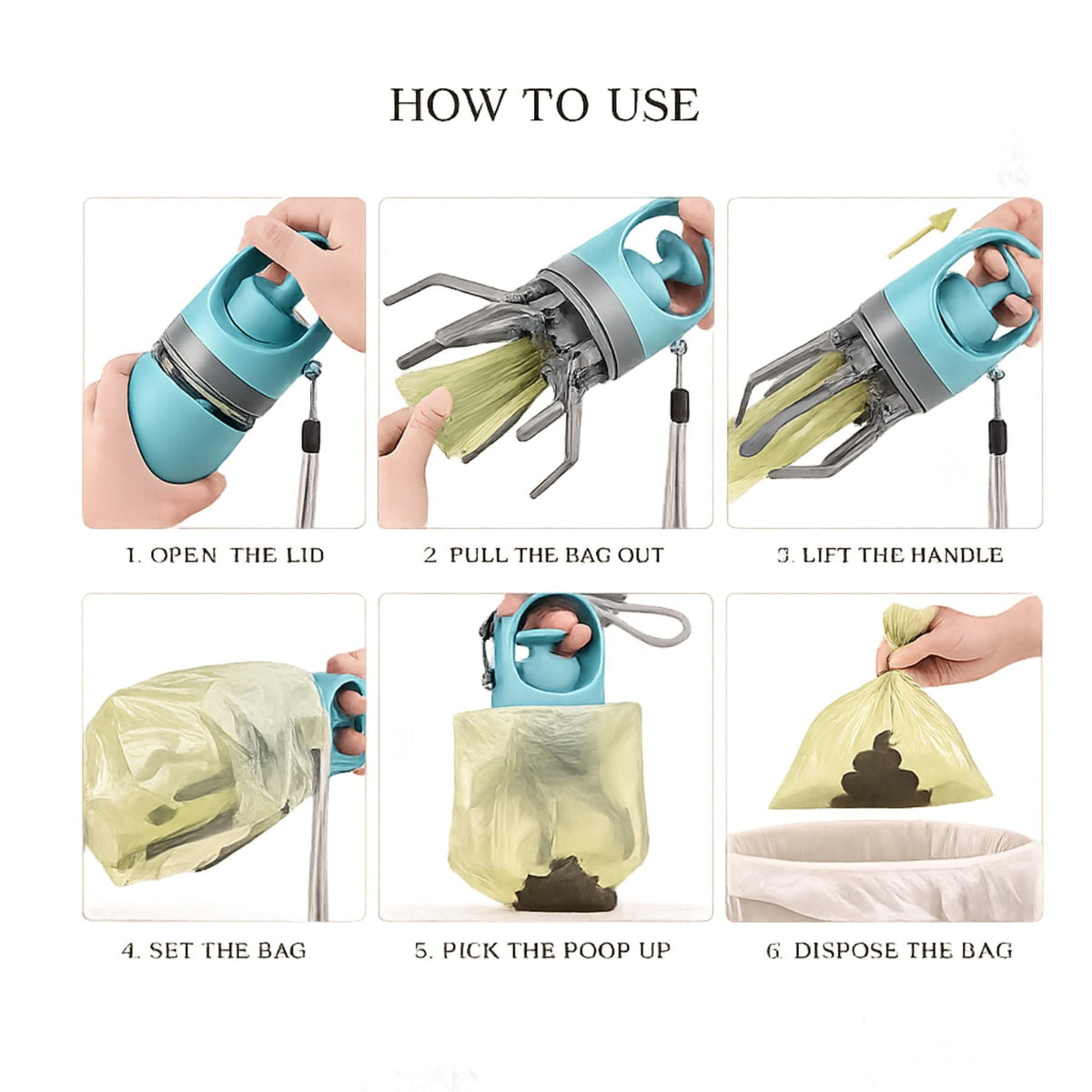 HOW TO USE

1. OPEN THE LID

2 PULL THE BAG OUT

3. LIFT THE HANDLE

4. SET THE BAG

5. PICK THE POOP UP

6. DISPOSE THE BAG